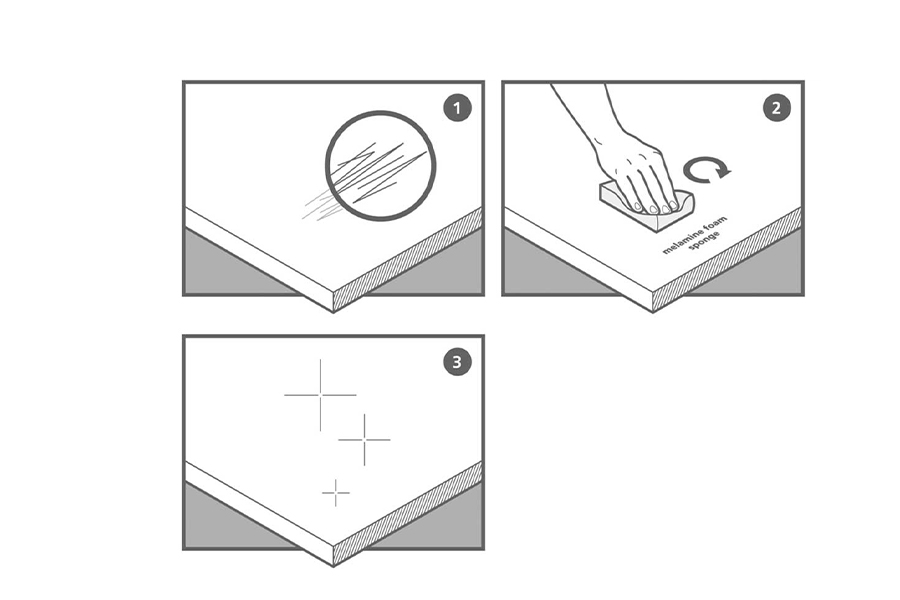 1

2

melamine foam sponge

3